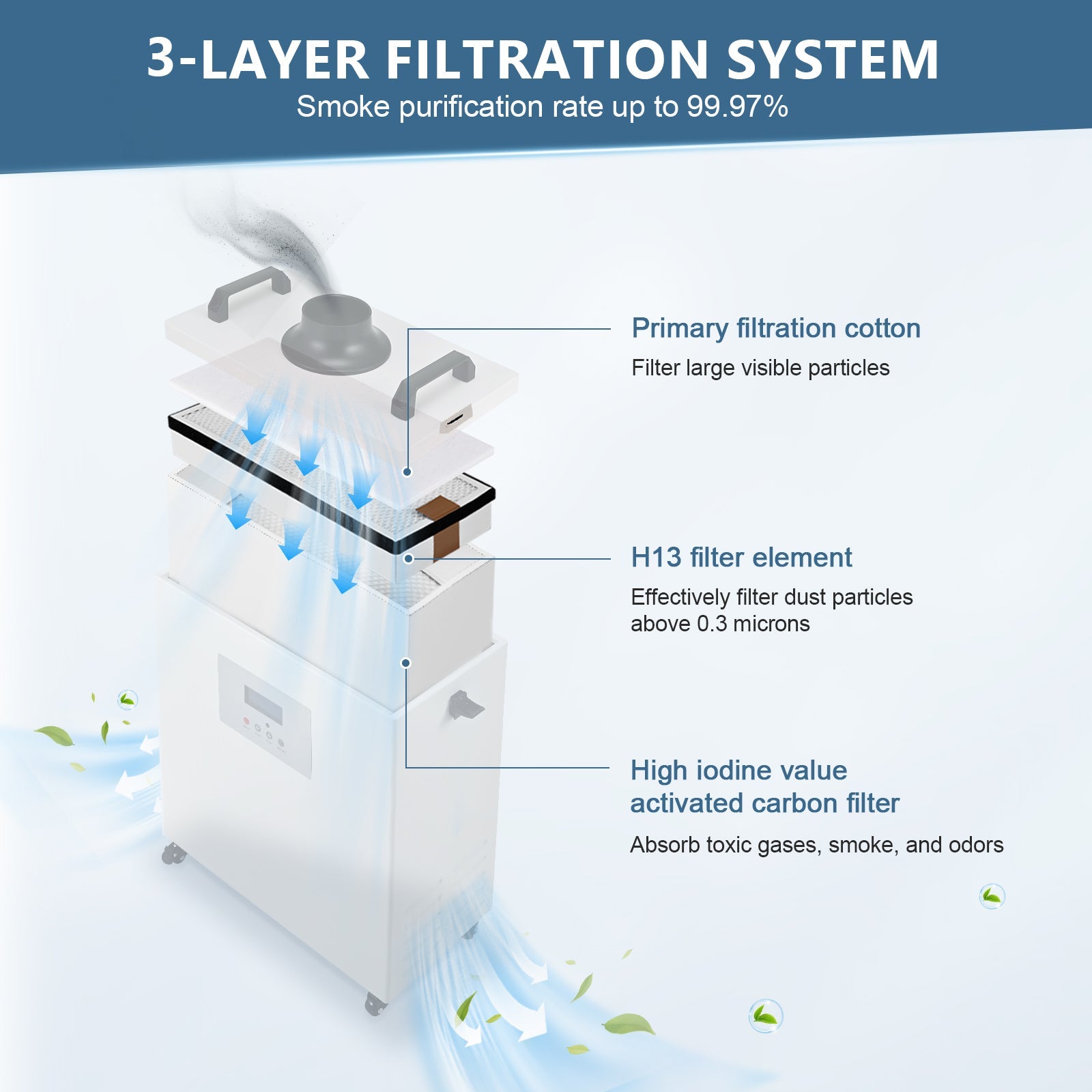 3-LAYER FILTRATION SYSTEM
Smoke purification rate up to 99.97%

Primary filtration cotton
Filter large visible particles

H13 filter element
Effectively filter dust particles above 0.3 microns

High iodine value activated carbon filter
Absorb toxic gases, smoke, and odors